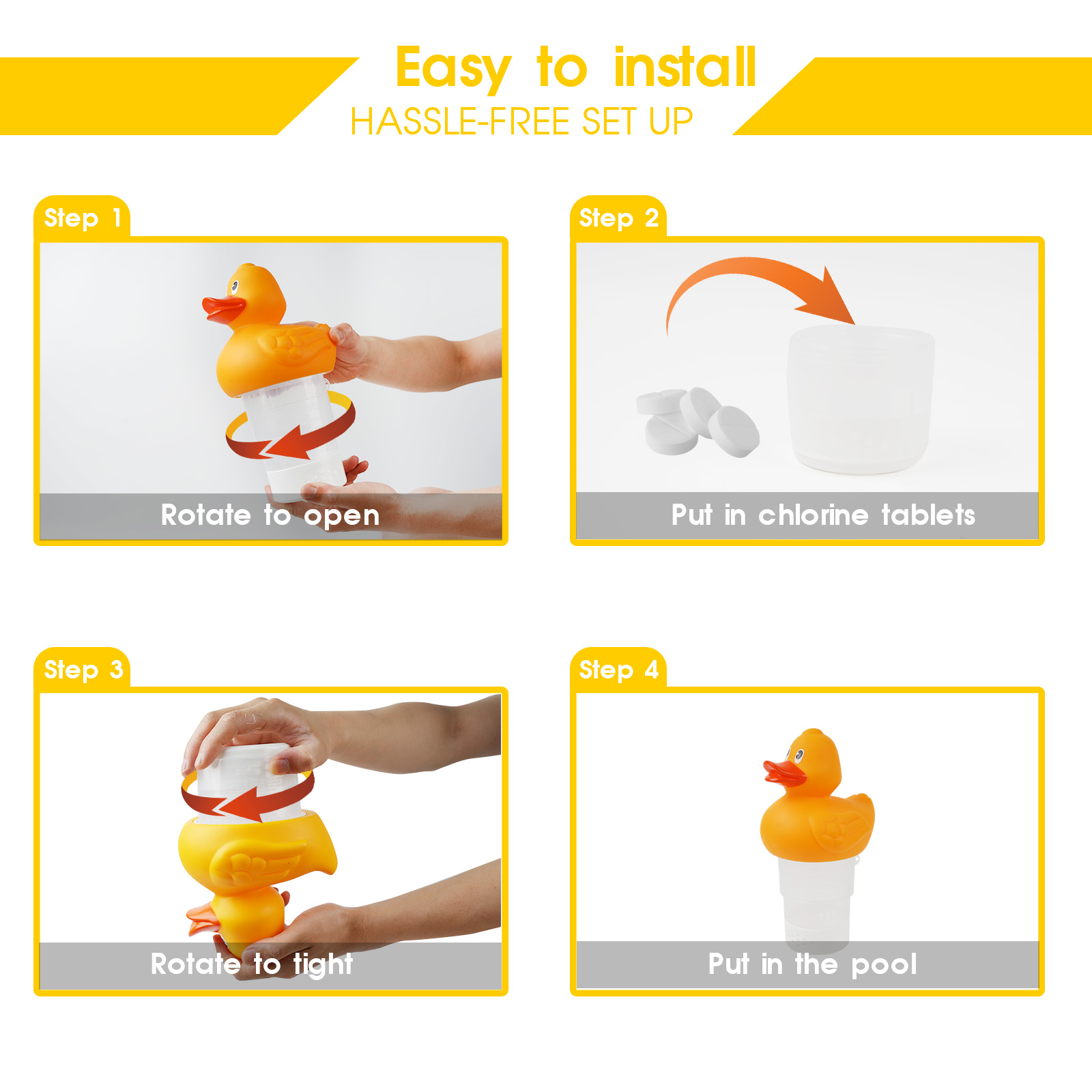 Easy to install
HASSLE-FREE SET UP

Step 1
Rotate to open

Step 2
Put in chlorine tablets

Step 3
Rotate to tight

Step 4
Put in the pool